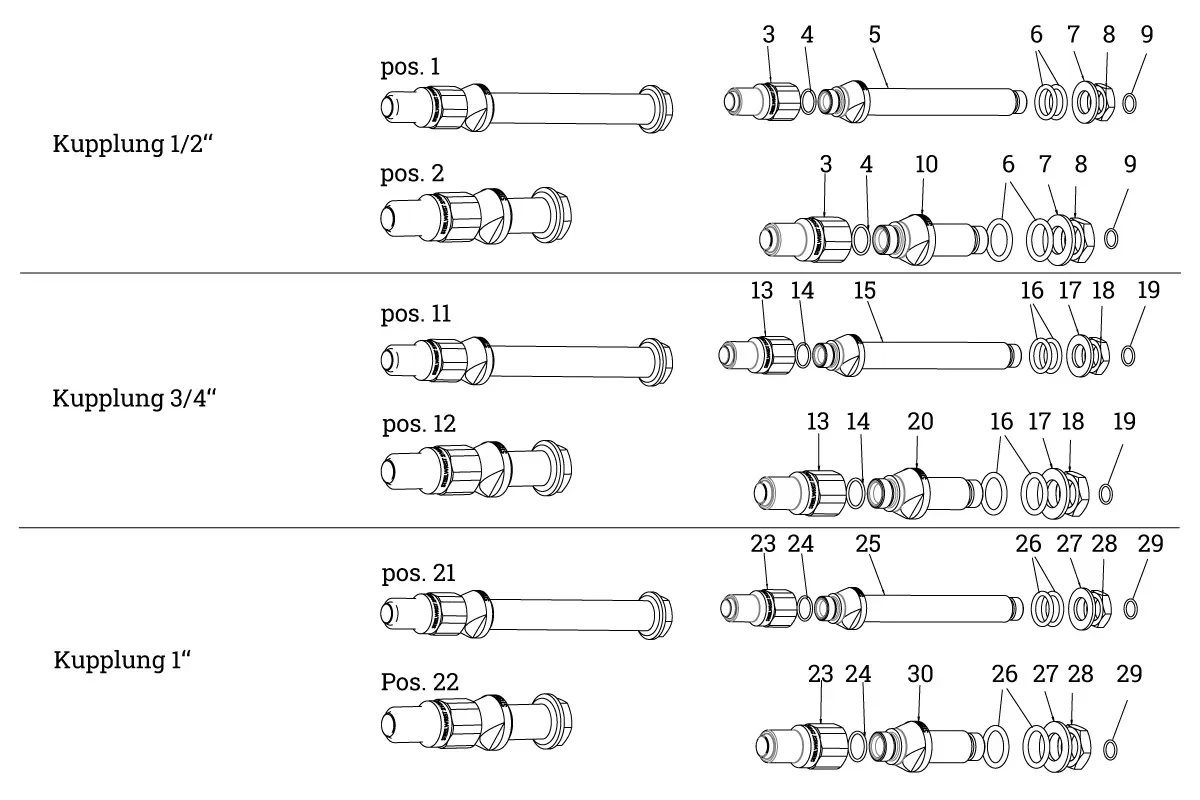 Kupplung 1/2“

pos. 1

3 4 5 6 7 8 9

pos. 2

3 4 10 6 7 8 9

Kupplung 3/4“

pos. 11

13 14 15 16 17 18 19

pos. 12

13 14 20 16 17 18 19

Kupplung 1“

pos. 21

23 24 25 26 27 28 29

Pos. 22

23 24 30 26 27 28 29