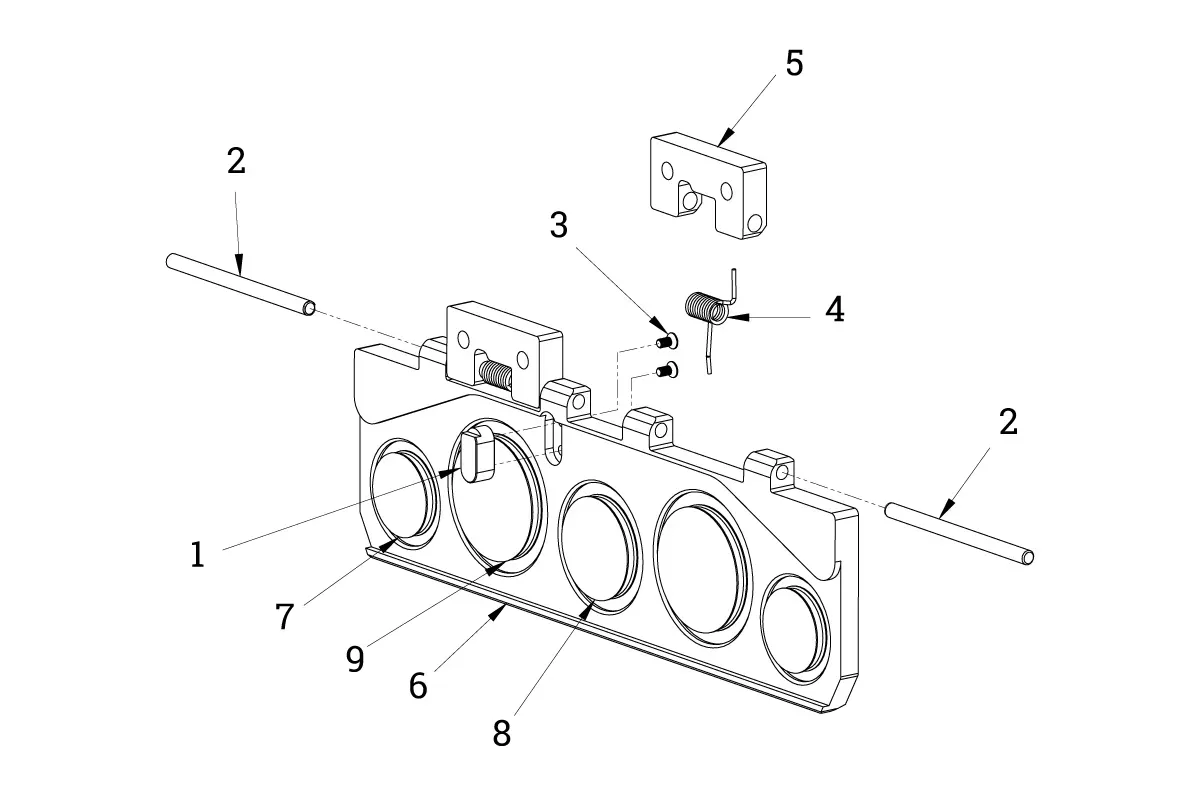 5
2
3
4
2
1
7
9
6
8