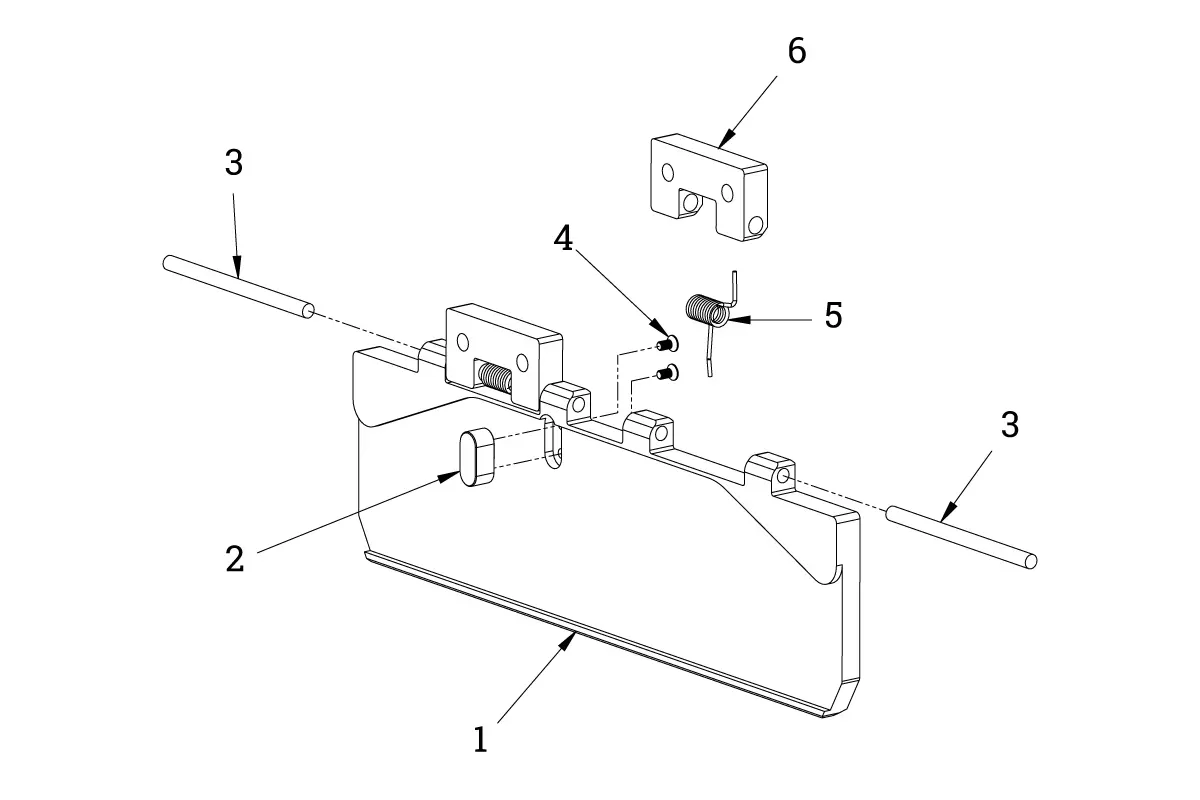 6
3
4
5
3
2
1