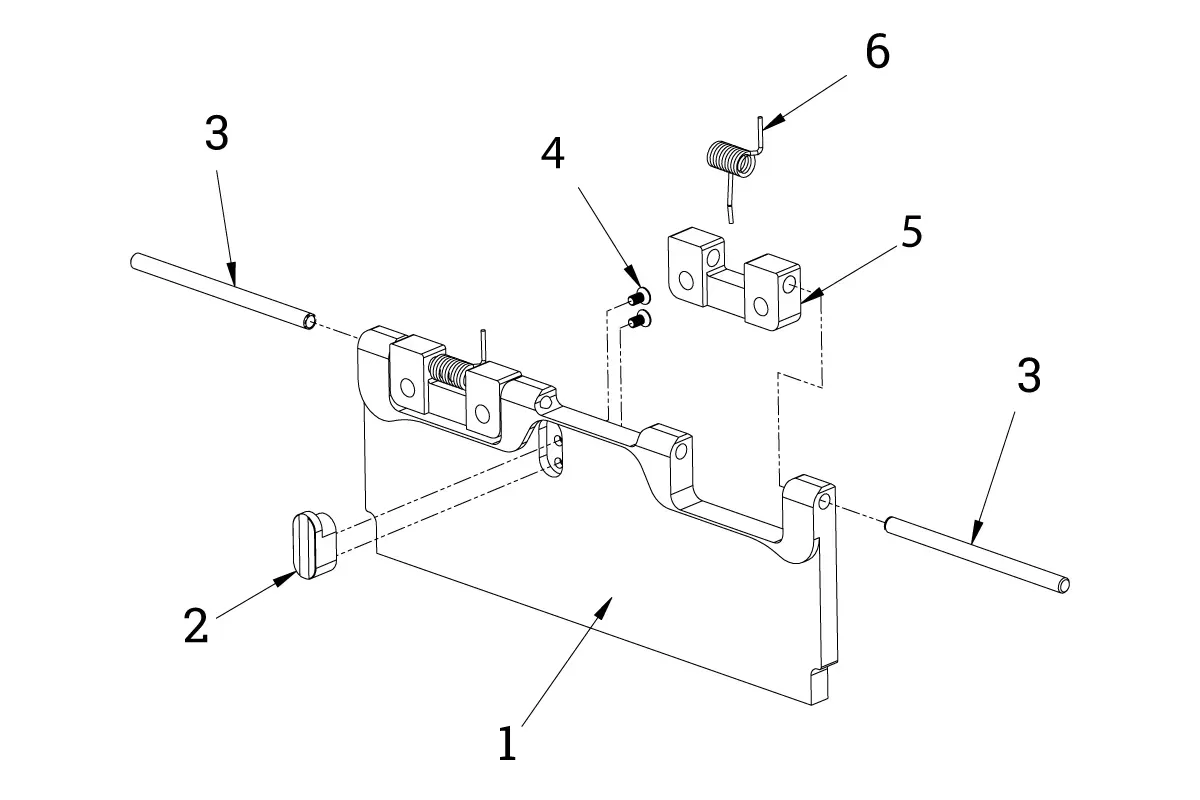 6
3
4
5
3
2
1