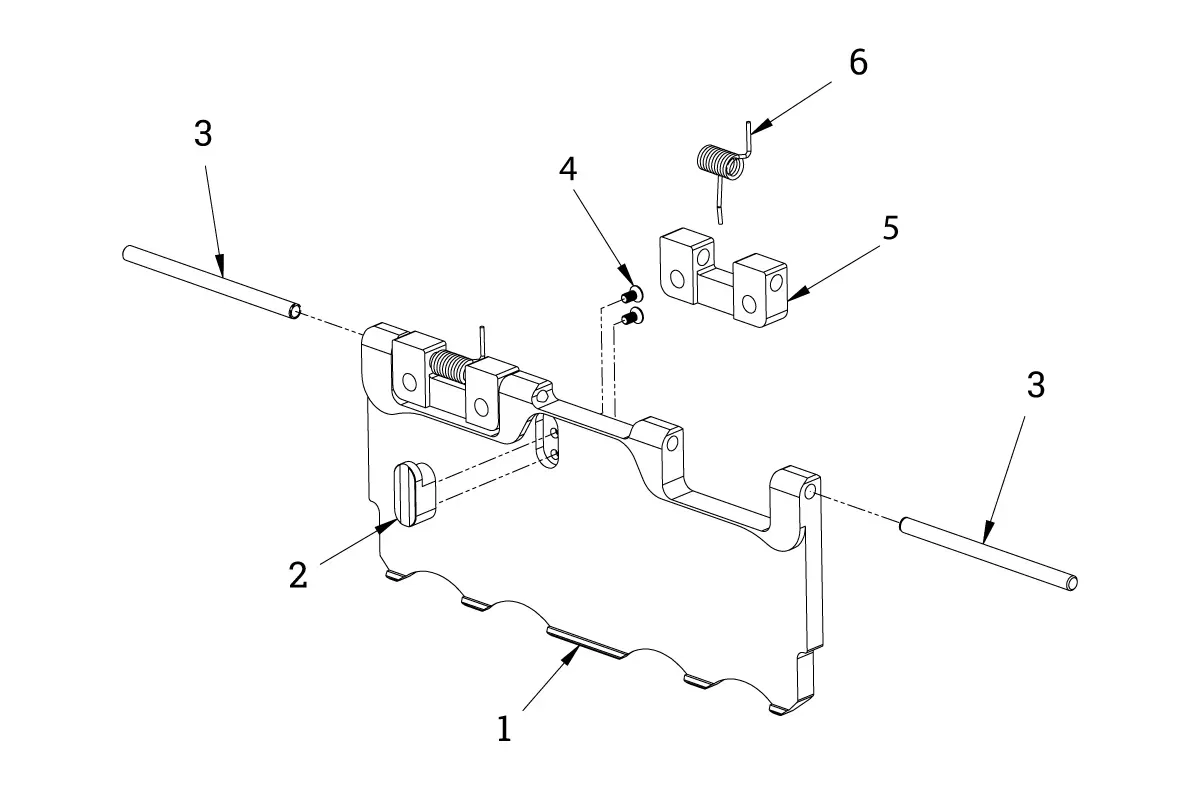 6
3
4
5
3
2
1